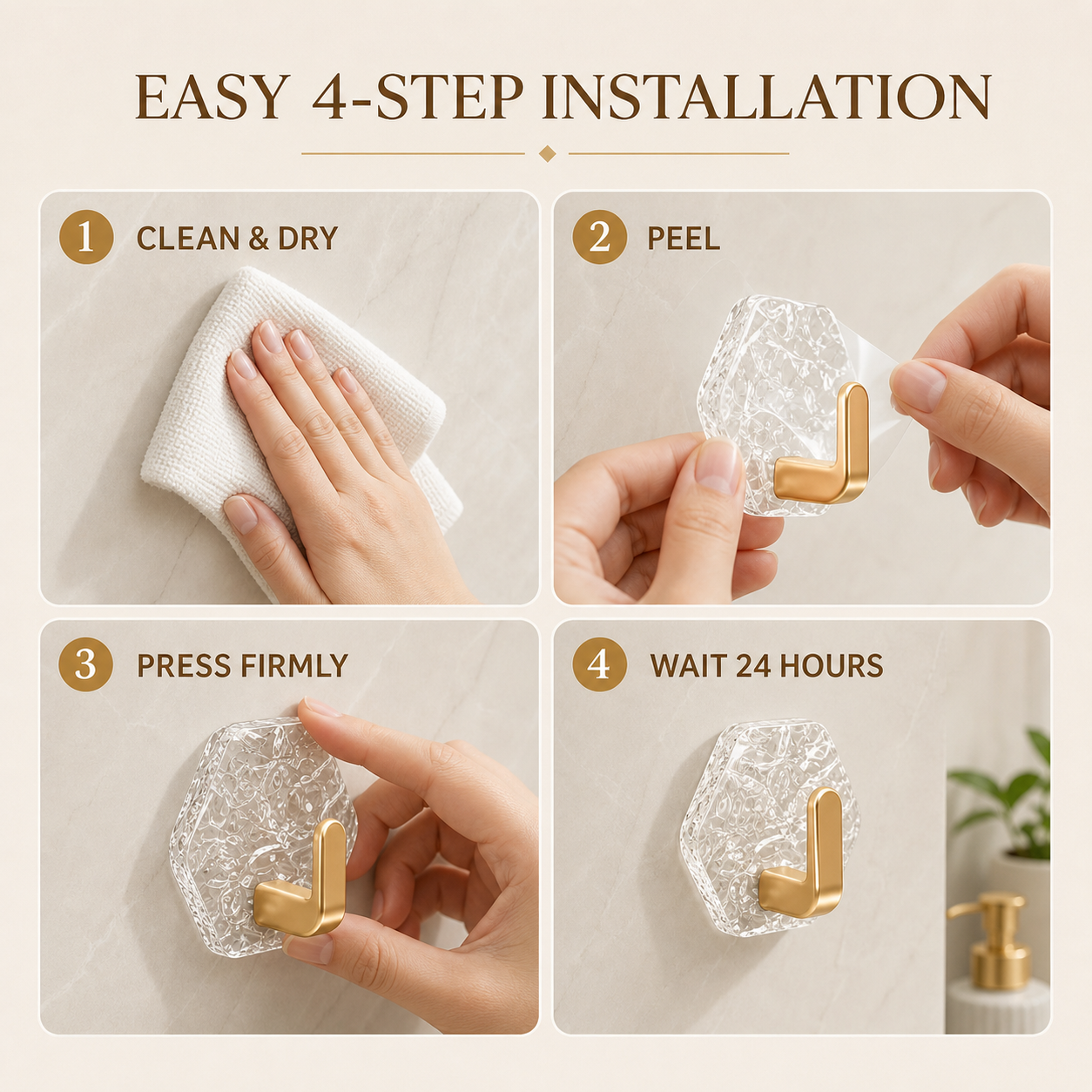 EASY 4-STEP INSTALLATION

1 CLEAN & DRY

2 PEEL

3 PRESS FIRMLY

4 WAIT 24 HOURS