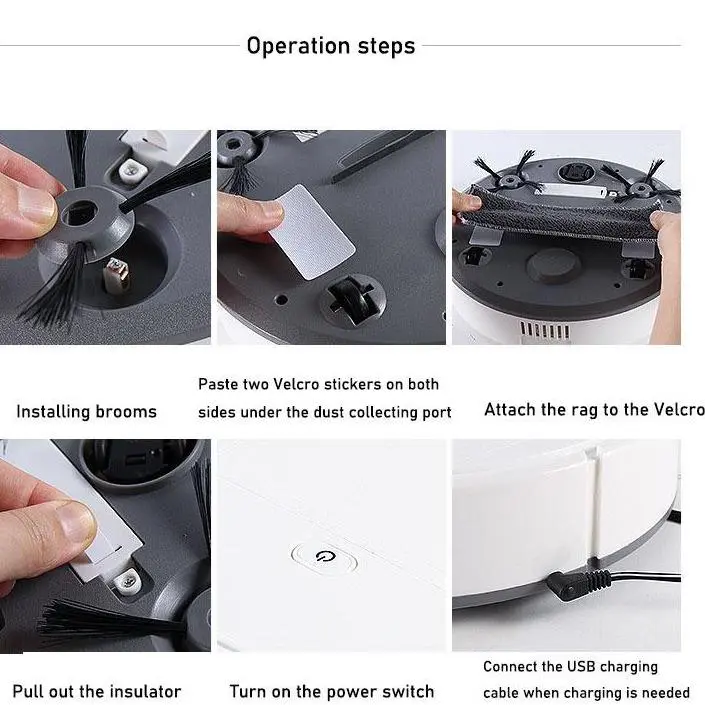 Operation steps

Installing brooms

Paste two Velcro stickers on both sides under the dust collecting port

Attach the rag to the Velcro

Pull out the insulator

Turn on the power switch

Connect the USB charging cable when charging is needed